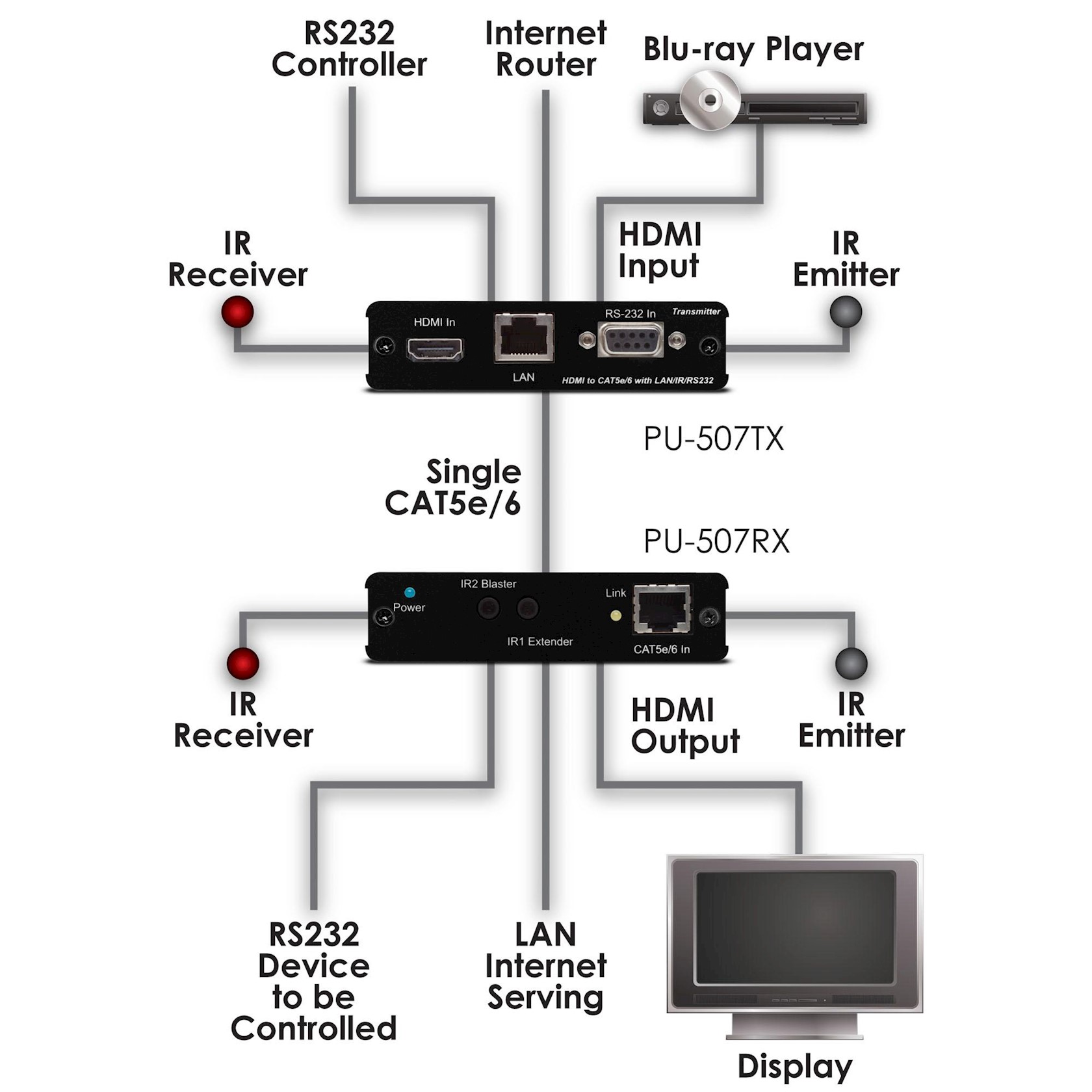 RS232 Controller

Internet Router

Blu-ray Player

IR Receiver

HDMI Input

IR Emitter

HDMI In

LAN

RS-232 In

Transmitter

HDMI to CAT5e/6 with LAN/IR/RS232

PU-507TX

Single CAT5e/6

PU-507RX

Power

IR2 Blaster

IR1 Extender

Link

CAT5e/6 In

IR Receiver

HDMI Output

IR Emitter

RS232 Device to be Controlled

LAN Internet Serving

Display